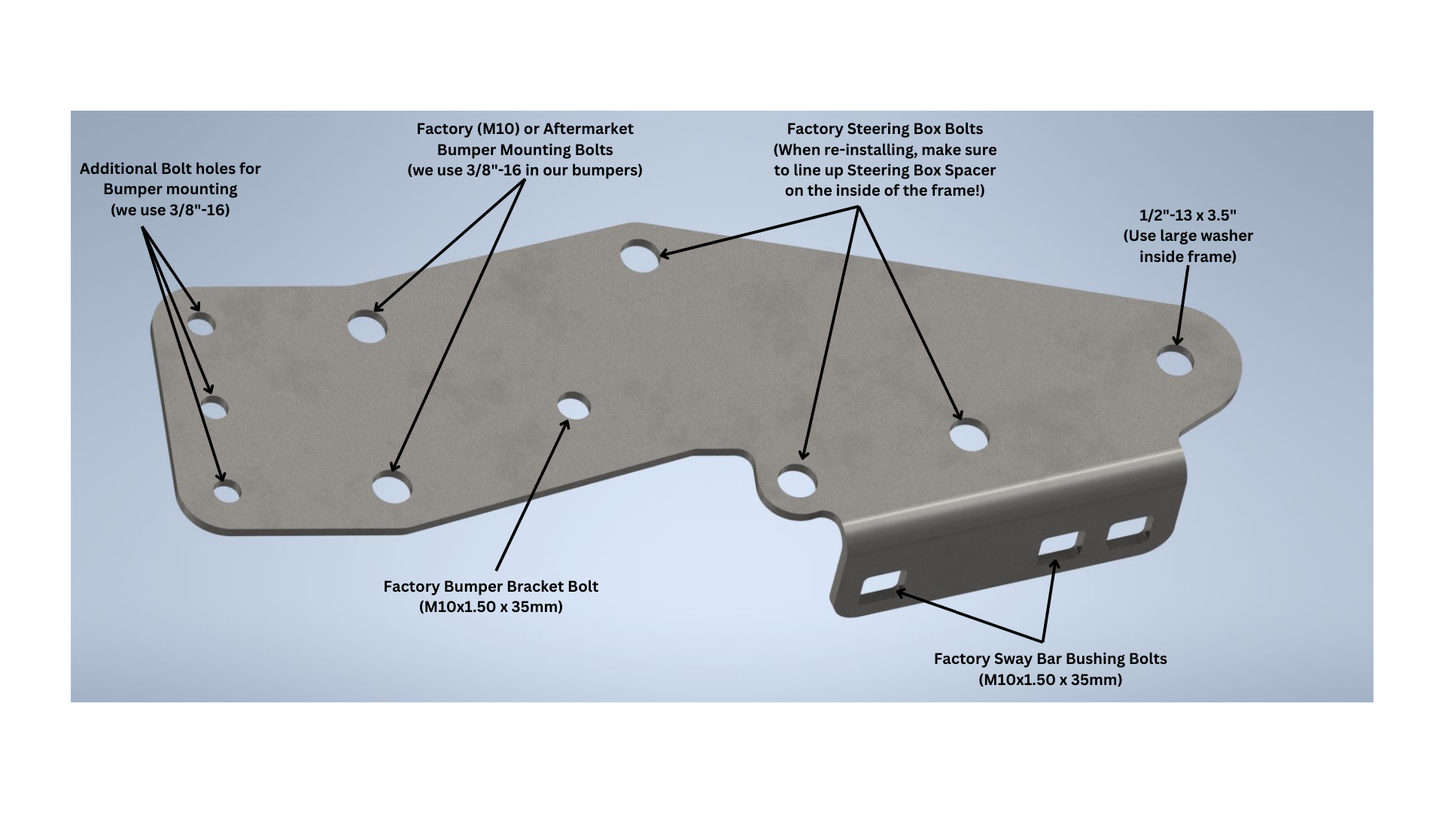 Additional Bolt holes for Bumper mounting (we use 3/8"-16)

Factory (M10) or Aftermarket Bumper Mounting Bolts (we use 3/8"-16 in our bumpers)

Factory Steering Box Bolts (When re-installing, make sure to line up Steering Box Spacer on the inside of the frame!)

1/2"-13 x 3.5" (Use large washer inside frame)

Factory Bumper Bracket Bolt (M10x1.50 x 35mm)

Factory Sway Bar Bushing Bolts (M10x1.50 x 35mm)